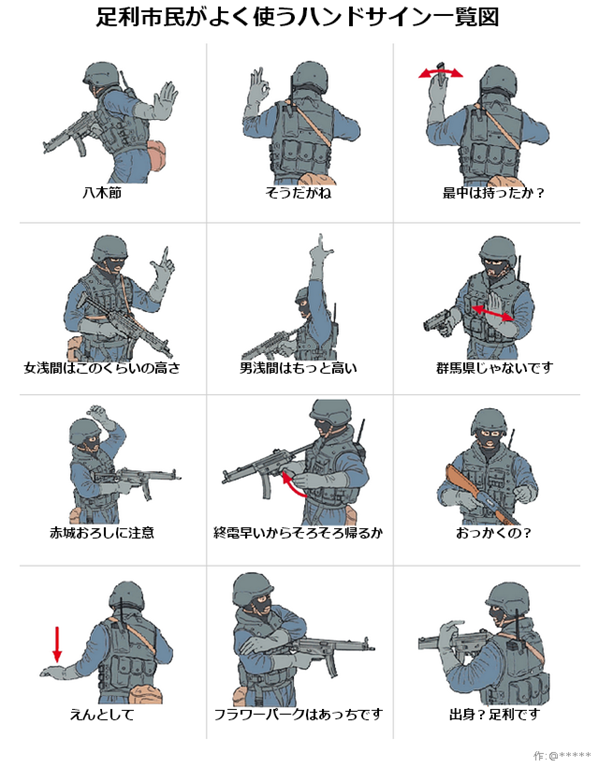 足利市民がよく使うハンドサイン一覧図

八木節

そうだがね

最中は持ったか？

女浅間はこのくらいの高さ

男浅間はもっと高い

群馬県じゃないです

赤城おろしに注意

終電早いからそろそろ帰るか

おっかくの？

えんとして

フラワーパークはあっちです

出身？足利です

作：@*****